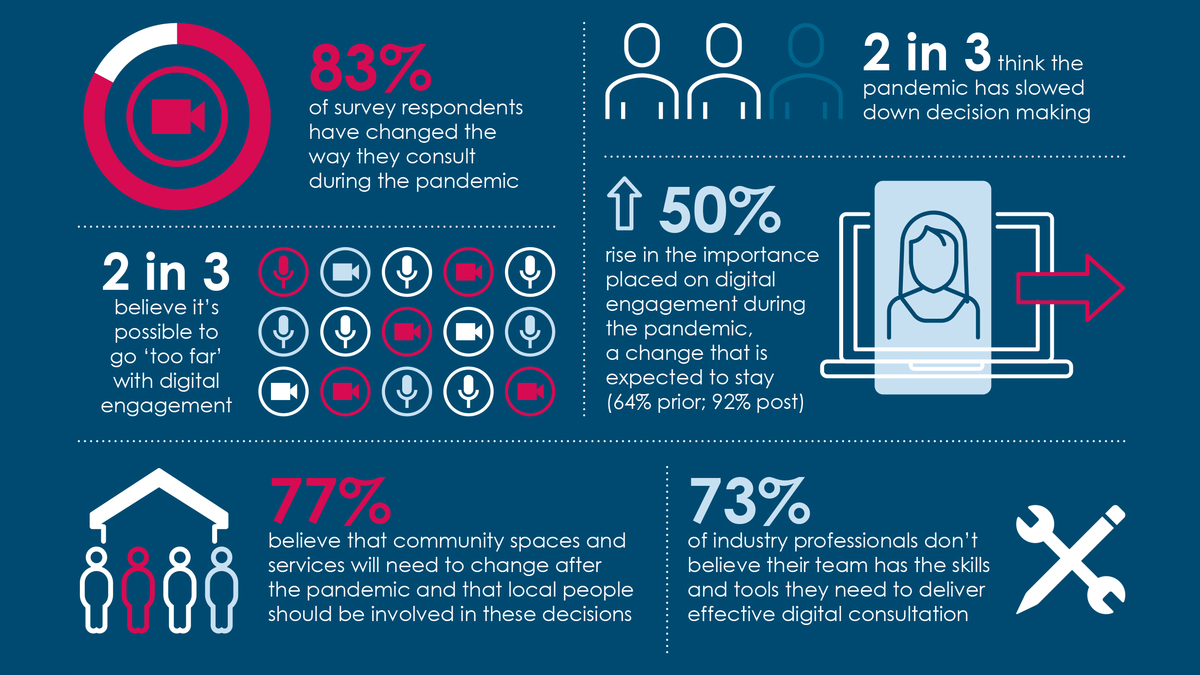 83%
of survey respondents have changed the way they consult during the pandemic

2 in 3 think the pandemic has slowed down decision making

2 in 3
believe it's possible to go 'too far' with digital engagement

50%
rise in the importance placed on digital engagement during the pandemic, a change that is expected to stay (64% prior; 92% post)

77%
believe that community spaces and services will need to change after the pandemic and that local people should be involved in these decisions

73%
of industry professionals don't believe their team has the skills and tools they need to deliver effective digital consultation