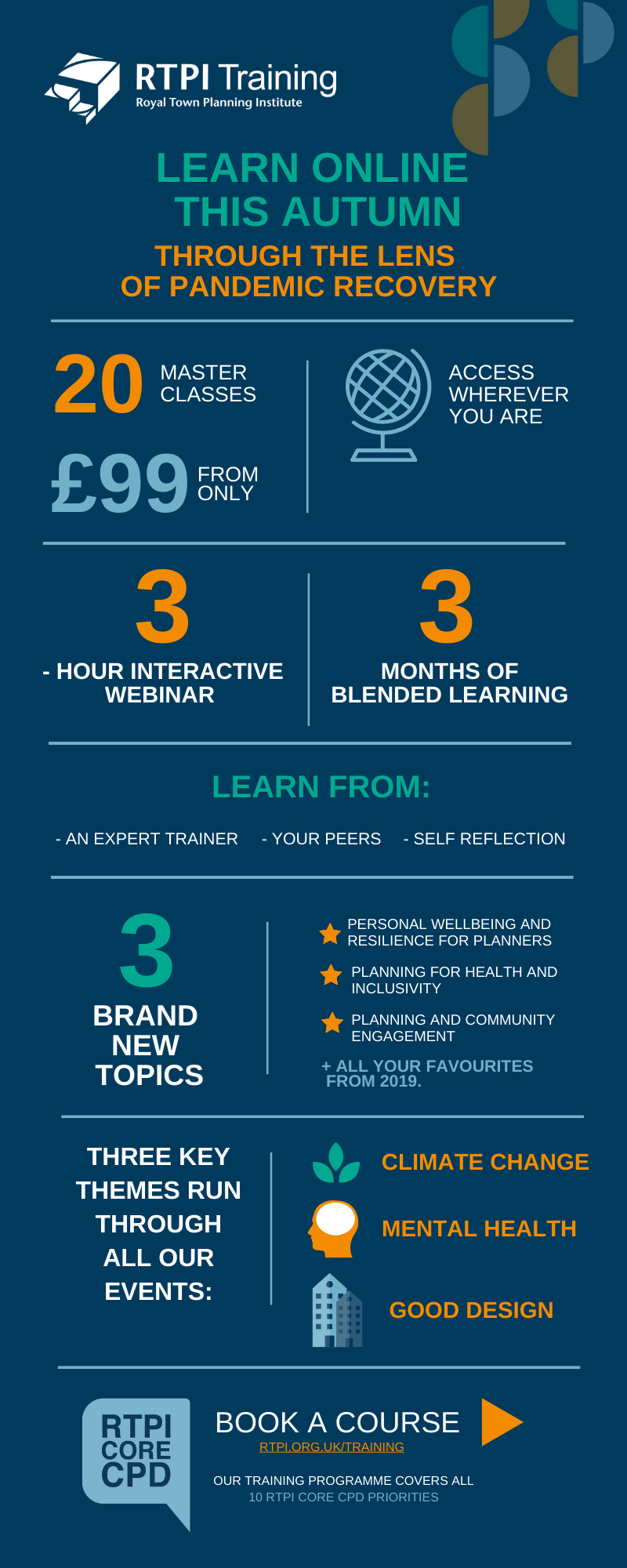 RTPI Training
Royal Town Planning Institute

LEARN ONLINE THIS AUTUMN

THROUGH THE LENS OF PANDEMIC RECOVERY

20 MASTER CLASSES

£99 FROM ONLY

ACCESS WHEREVER YOU ARE

3 - HOUR INTERACTIVE WEBINAR

3 MONTHS OF BLENDED LEARNING

LEARN FROM:

- AN EXPERT TRAINER - YOUR PEERS - SELF REFLECTION

3 BRAND NEW TOPICS

PERSONAL WELLBEING AND RESILIENCE FOR PLANNERS

PLANNING FOR HEALTH AND INCLUSIVITY

PLANNING AND COMMUNITY ENGAGEMENT

+ ALL YOUR FAVOURITES FROM 2019.

THREE KEY THEMES RUN THROUGH ALL OUR EVENTS:

CLIMATE CHANGE

MENTAL HEALTH

GOOD DESIGN

RTPI CORE CPD

BOOK A COURSE
RTPI.ORG.UK/TRAINING

OUR TRAINING PROGRAMME COVERS ALL 10 RTPI CORE CPD PRIORITIES